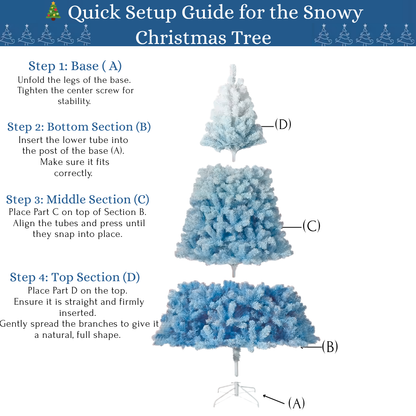 Quick Setup Guide for the Snowy Christmas Tree

Step 1: Base ( A)
Unfold the legs of the base. Tighten the center screw for stability.

Step 2: Bottom Section (B)
Insert the lower tube into the post of the base (A). Make sure it fits correctly.

Step 3: Middle Section (C)
Place Part C on top of Section B. Align the tubes and press until they snap into place.

Step 4: Top Section (D)
Place Part D on the top. Ensure it is straight and firmly inserted.
Gently spread the branches to give it a natural, full shape.

(D)

(C)

(B)

(A)