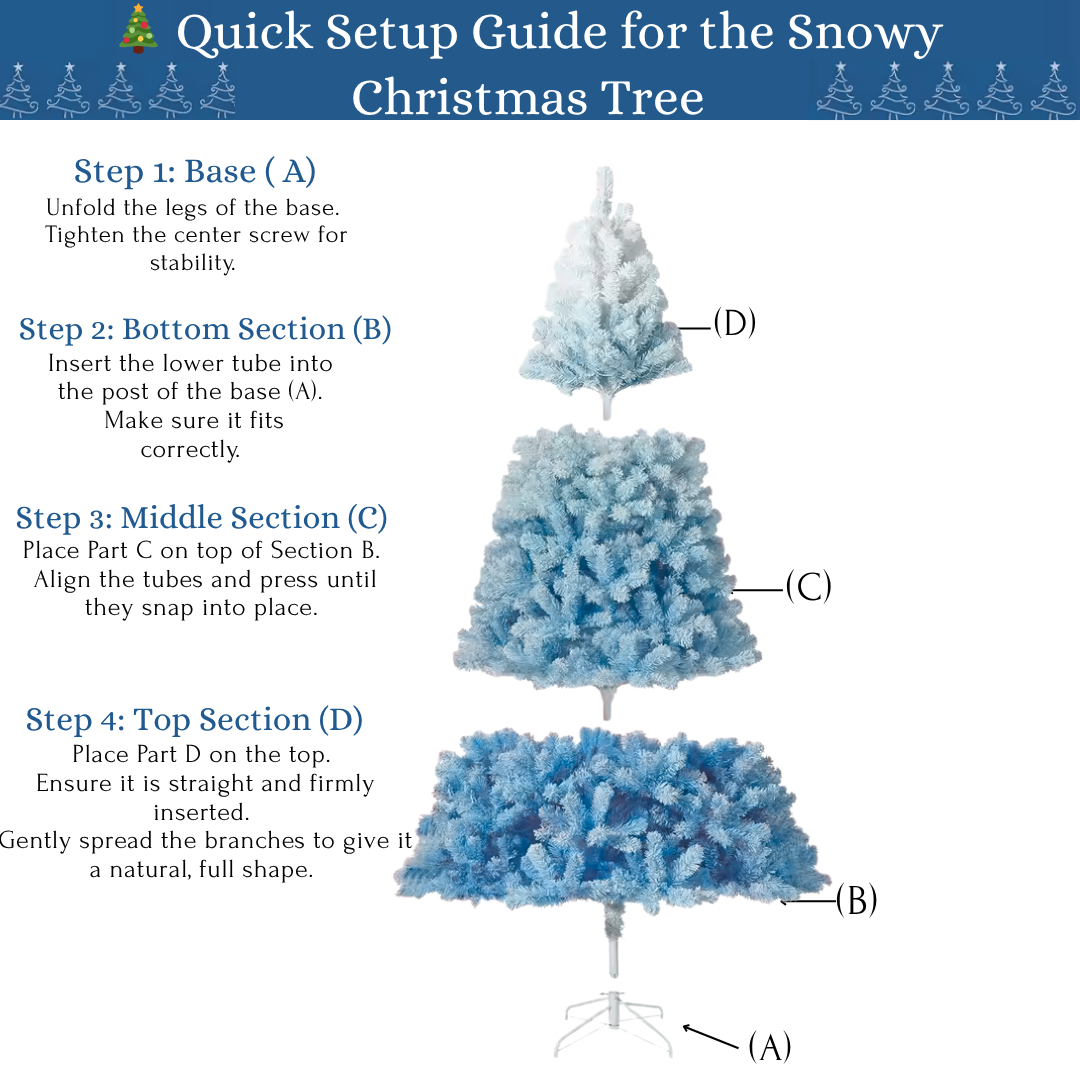 🎄 Quick Setup Guide for the Snowy Christmas Tree

Step 1: Base ( A)
Unfold the legs of the base. Tighten the center screw for stability.

Step 2: Bottom Section (B)
Insert the lower tube into the post of the base (A). Make sure it fits correctly.

Step 3: Middle Section (C)
Place Part C on top of Section B. Align the tubes and press until they snap into place.

Step 4: Top Section (D)
Place Part D on the top. Ensure it is straight and firmly inserted.
Gently spread the branches to give it a natural, full shape.

(D)
(C)
(B)
(A)